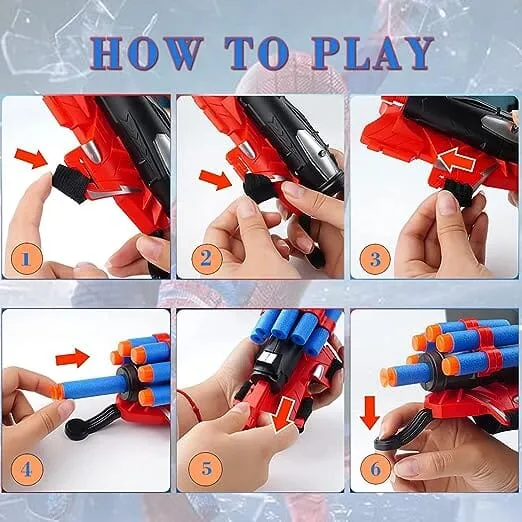 HOW TO PLAY

1

2

3

4

5

6