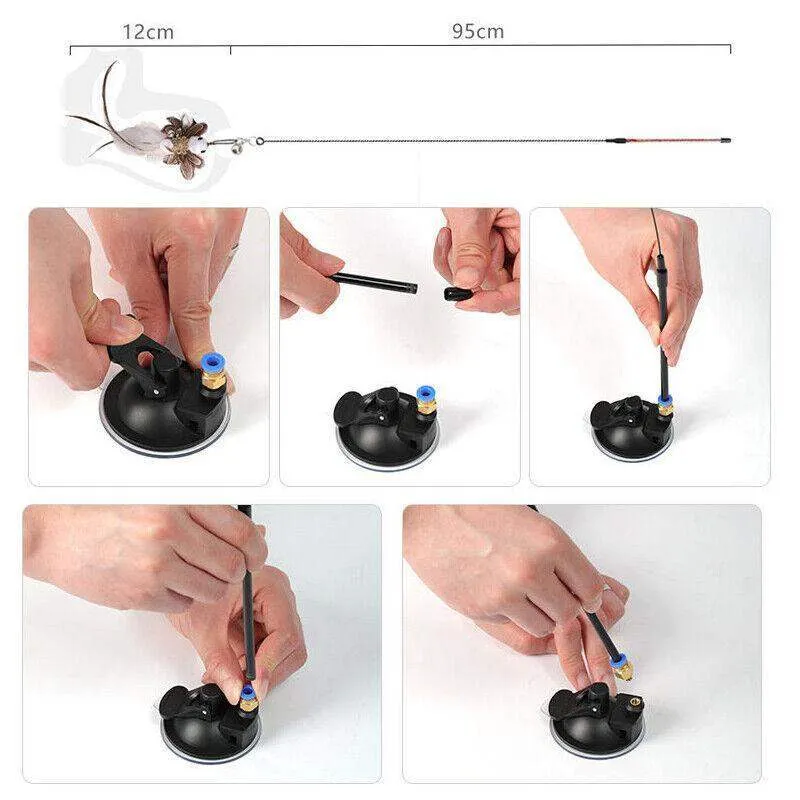 12cm
95cm